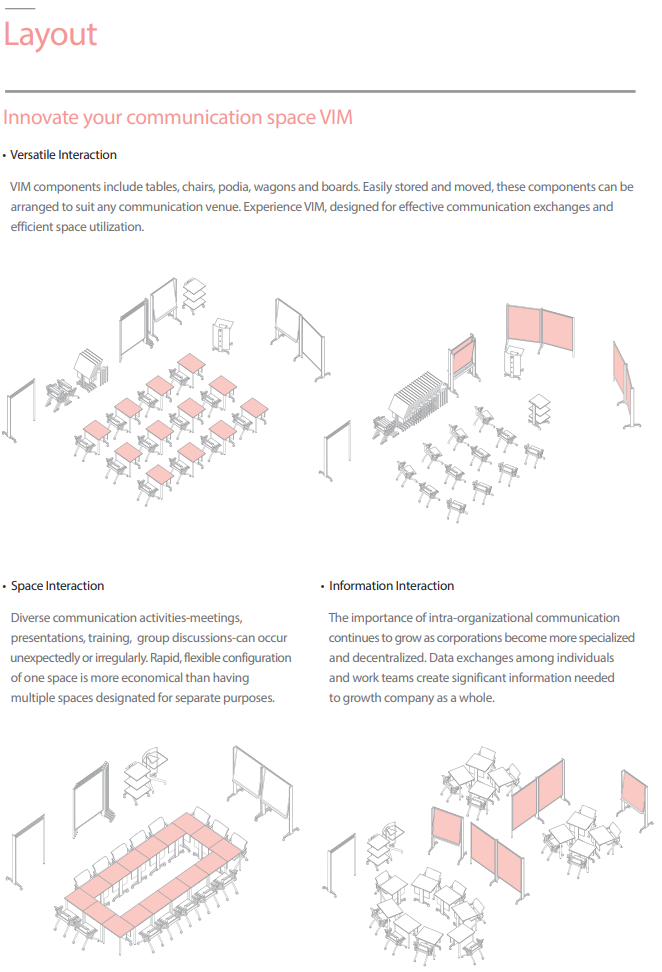 Layout

Innovate your communication space VIM

• Versatile Interaction

VIM components include tables, chairs, podia, wagons and boards. Easily stored and moved, these components can be arranged to suit any communication venue. Experience VIM, designed for effective communication exchanges and efficient space utilization.

• Space Interaction

Diverse communication activities-meetings, presentations, training, group discussions-can occur unexpectedly or irregularly. Rapid, flexible configuration of one space is more economical than having multiple spaces designated for separate purposes.

• Information Interaction

The importance of intra-organizational communication continues to grow as corporations become more specialized and decentralized. Data exchanges among individuals and work teams create significant information needed to growth company as a whole.